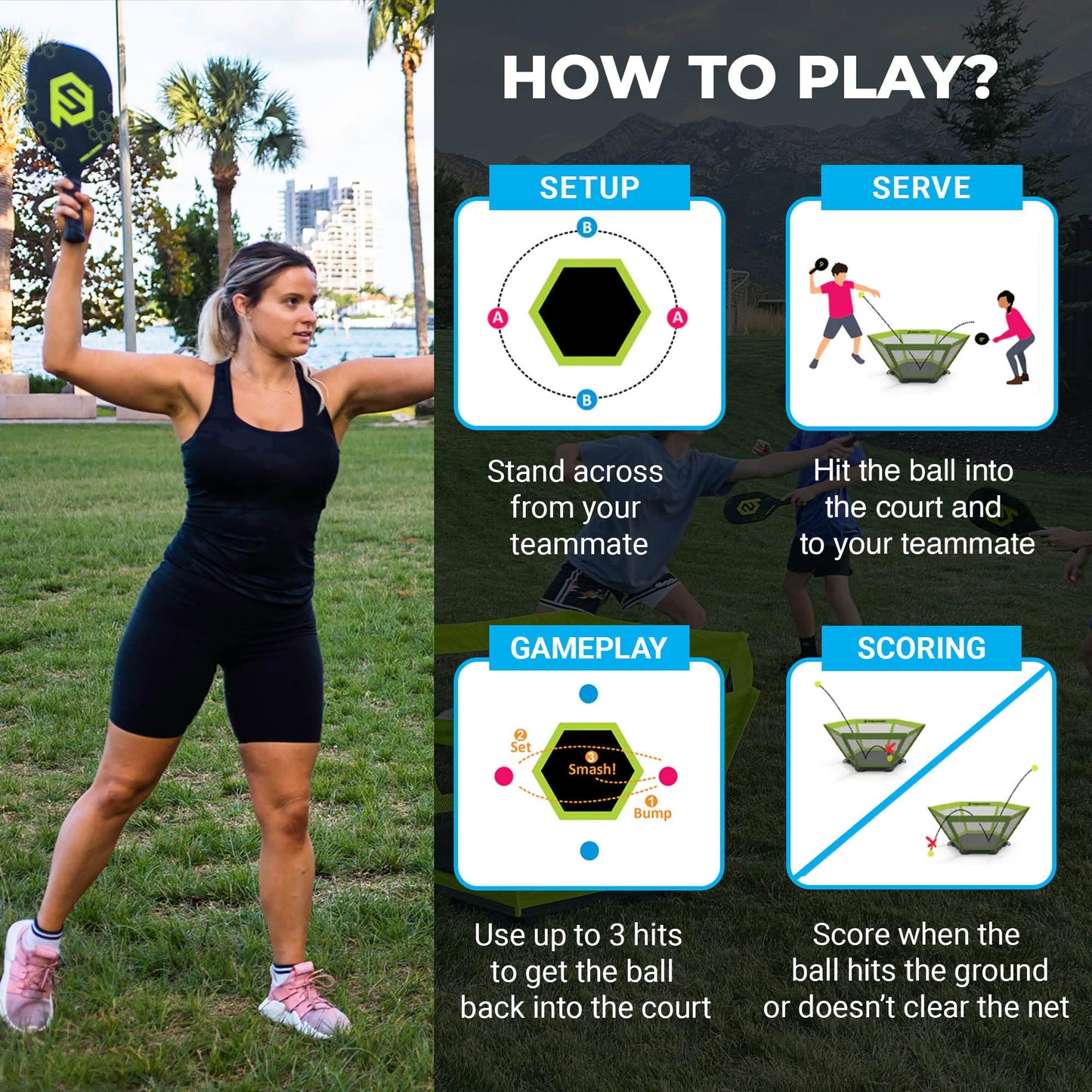 HOW TO PLAY?

SETUP

B

A

A

B

Stand across from your teammate

SERVE

Hit the ball into the court and to your teammate

GAMEPLAY

2 Set

3 Smash!

1 Bump

Use up to 3 hits to get the ball back into the court

SCORING

Score when the ball hits the ground or doesn't clear the net